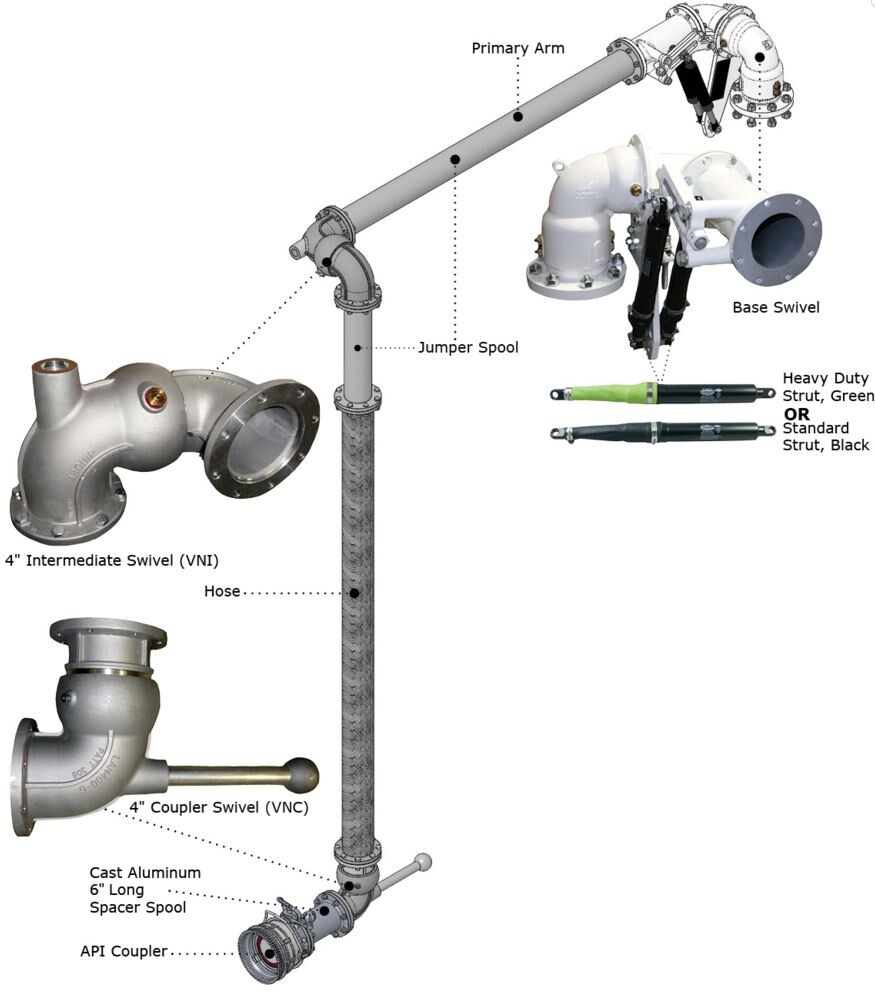 Primary Arm

Base Swivel

Jumper Spool

Heavy Duty Strut, Green
OR
Standard Strut, Black

4" Intermediate Swivel (VNI)

Hose

4" Coupler Swivel (VNC)

Cast Aluminum 6" Long Spacer Spool

API Coupler